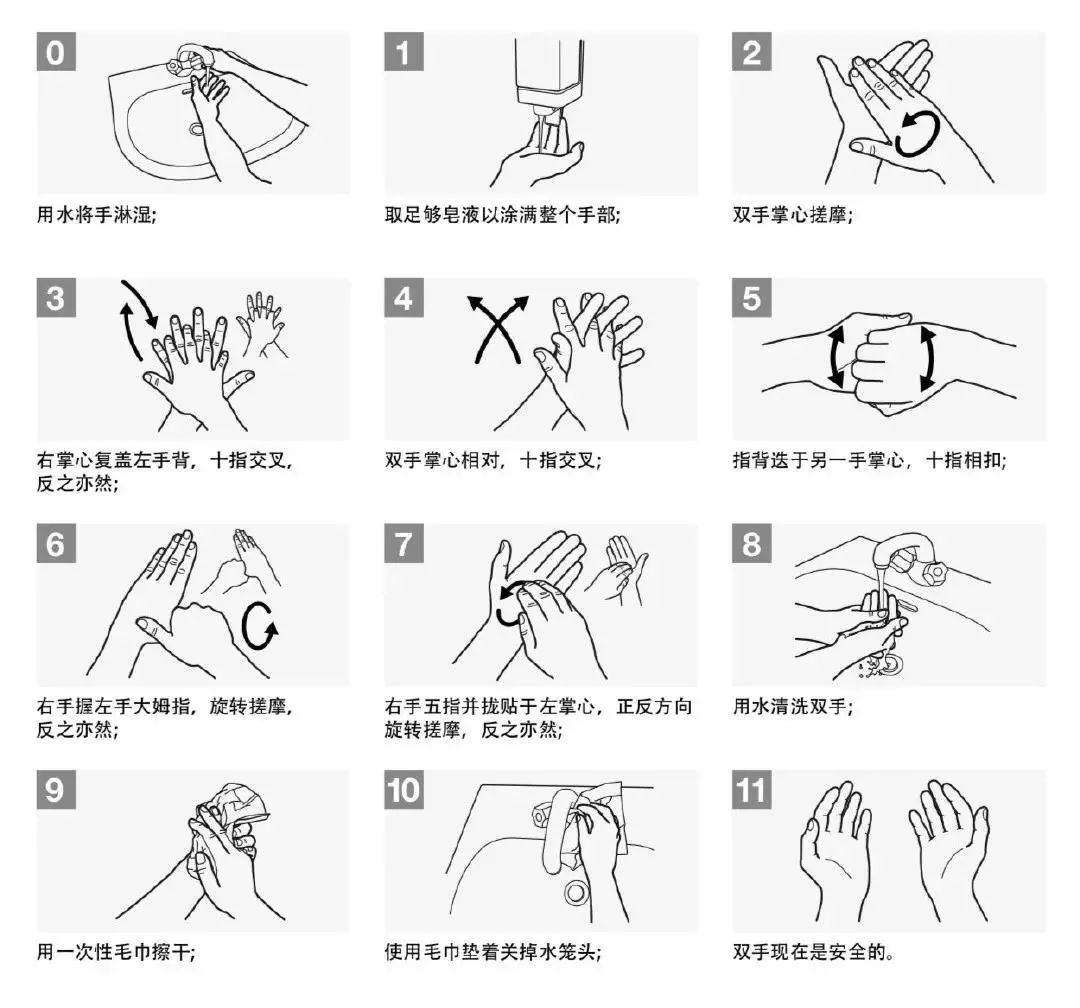 0

用水将手淋湿;

1

取足够皂液以涂满整个手部;

2

双手掌心搓摩;

3

右掌心复盖左手背，十指交叉，反之亦然;

4

双手掌心相对，十指交叉;

5

指背迭于另一手掌心，十指相扣;

6

右手握左手大姆指，旋转搓摩，反之亦然;

7

右手五指并拢贴于左掌心，正反方向旋转搓摩，反之亦然;

8

用水清洗双手;

9

用一次性毛巾擦干;

10

使用毛巾垫着关掉水笼头;

11

双手现在是安全的。