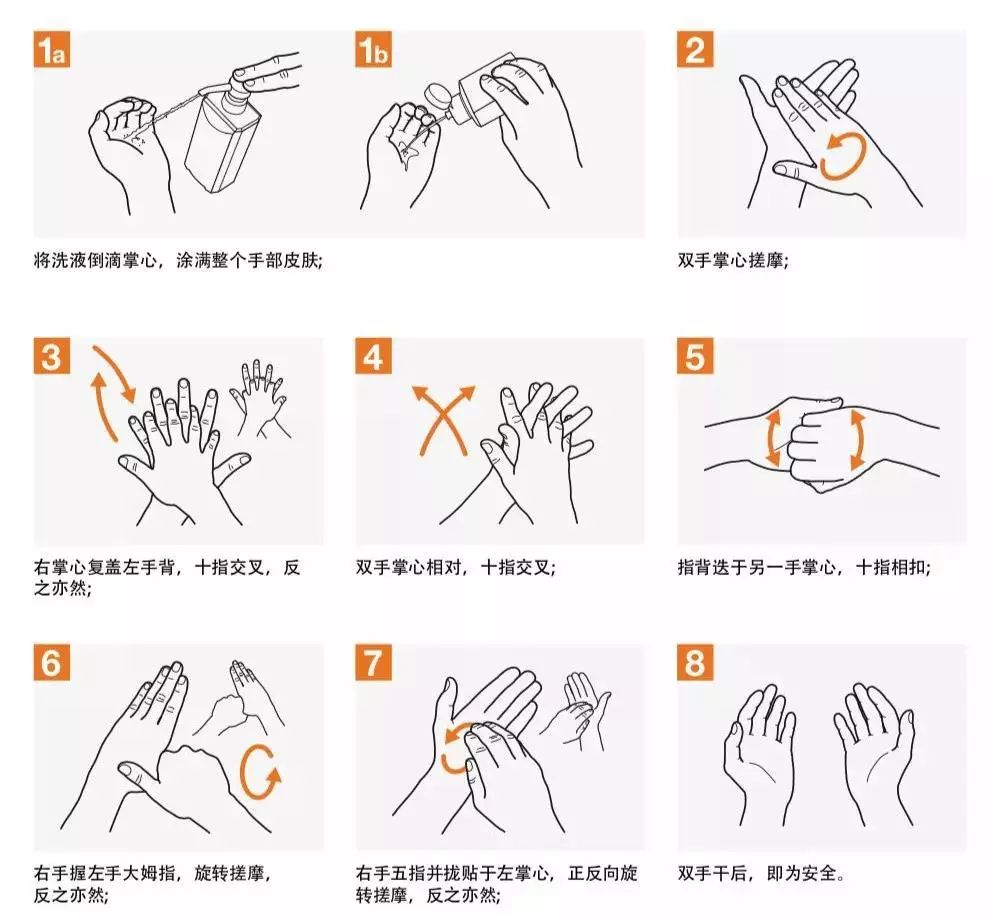 1a

1b

将洗液倒滴掌心，涂满整个手部皮肤;

2

双手掌心搓摩;

3

右掌心复盖左手背，十指交叉，反之亦然;

4

双手掌心相对，十指交叉;

5

指背迭于另一手掌心，十指相扣;

6

右手握左手大姆指，旋转搓摩，反之亦然;

7

右手五指并拢贴于左掌心，正反向旋转搓摩，反之亦然;

8

双手干后，即为安全。